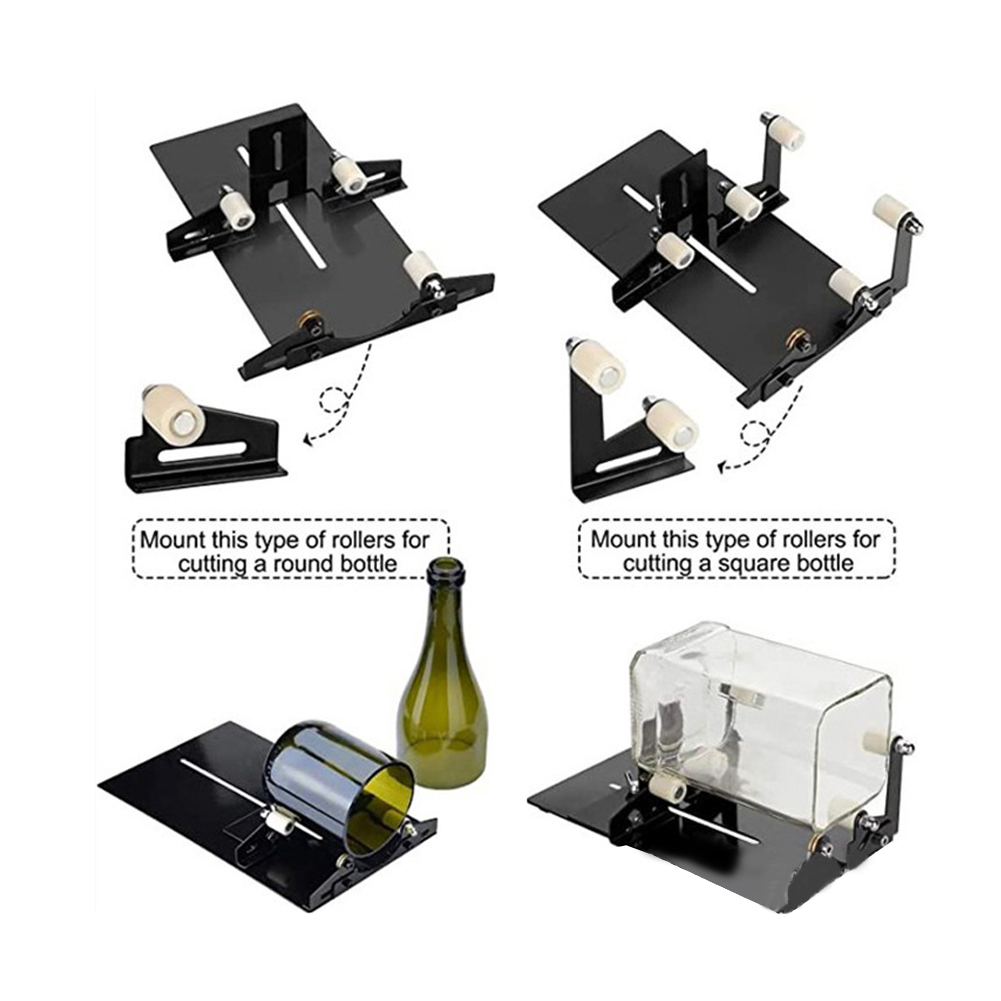 Mount this type of rollers for cutting a round bottle

Mount this type of rollers for cutting a square bottle