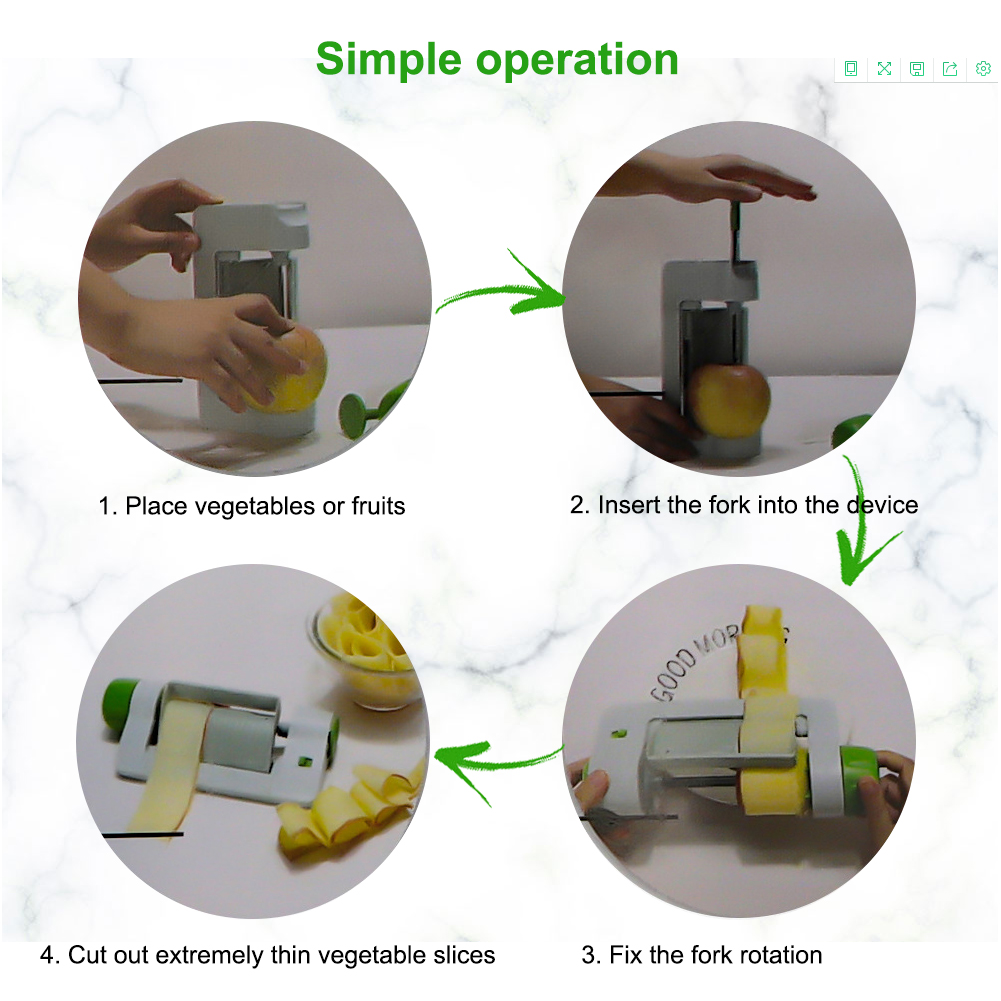 Simple operation

1. Place vegetables or fruits

2. Insert the fork into the device

GOOD MOR

4. Cut out extremely thin vegetable slices

3. Fix the fork rotation