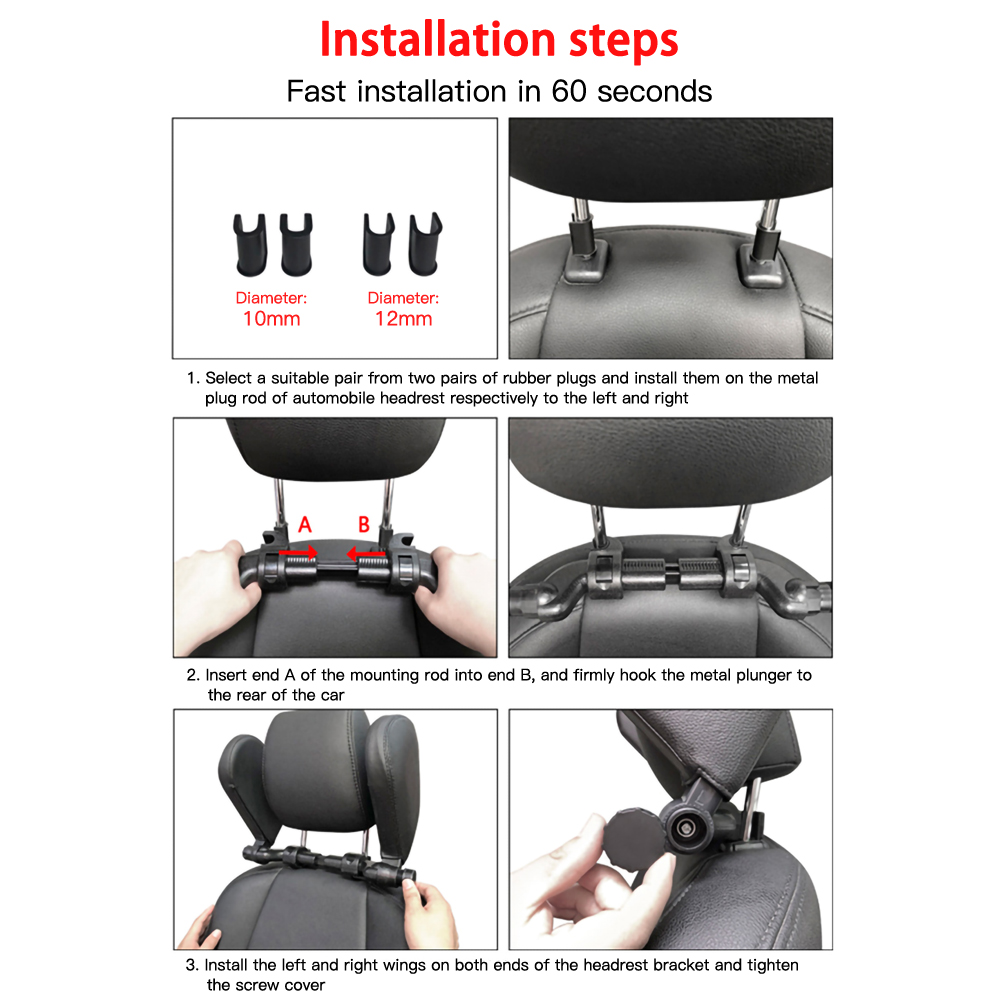 Installation steps

Fast installation in 60 seconds

Diameter: 10mm

Diameter: 12mm

1. Select a suitable pair from two pairs of rubber plugs and install them on the metal plug rod of automobile headrest respectively to the left and right

A

B

2. Insert end A of the mounting rod into end B, and firmly hook the metal plunger to the rear of the car

3. Install the left and right wings on both ends of the headrest bracket and tighten the screw cover