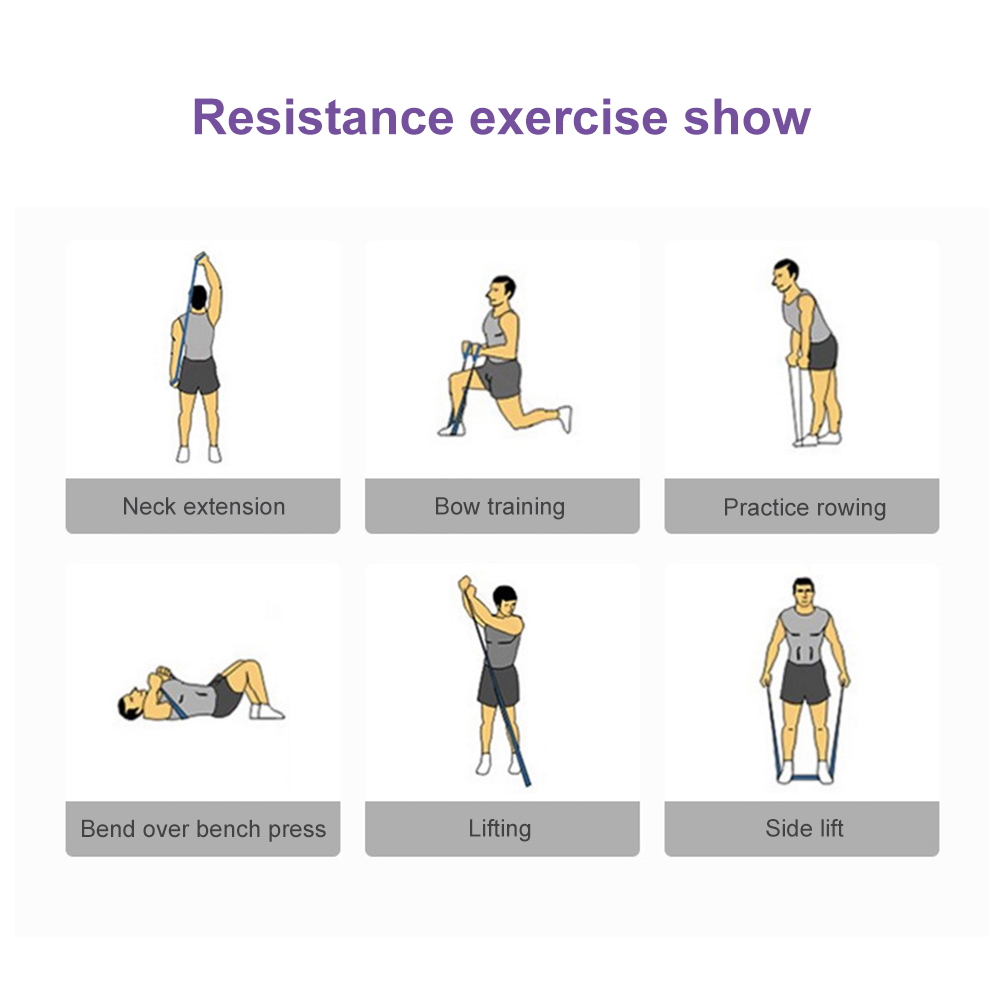 Resistance exercise show

Neck extension

Bow training

Practice rowing

Bend over bench press

Lifting

Side lift