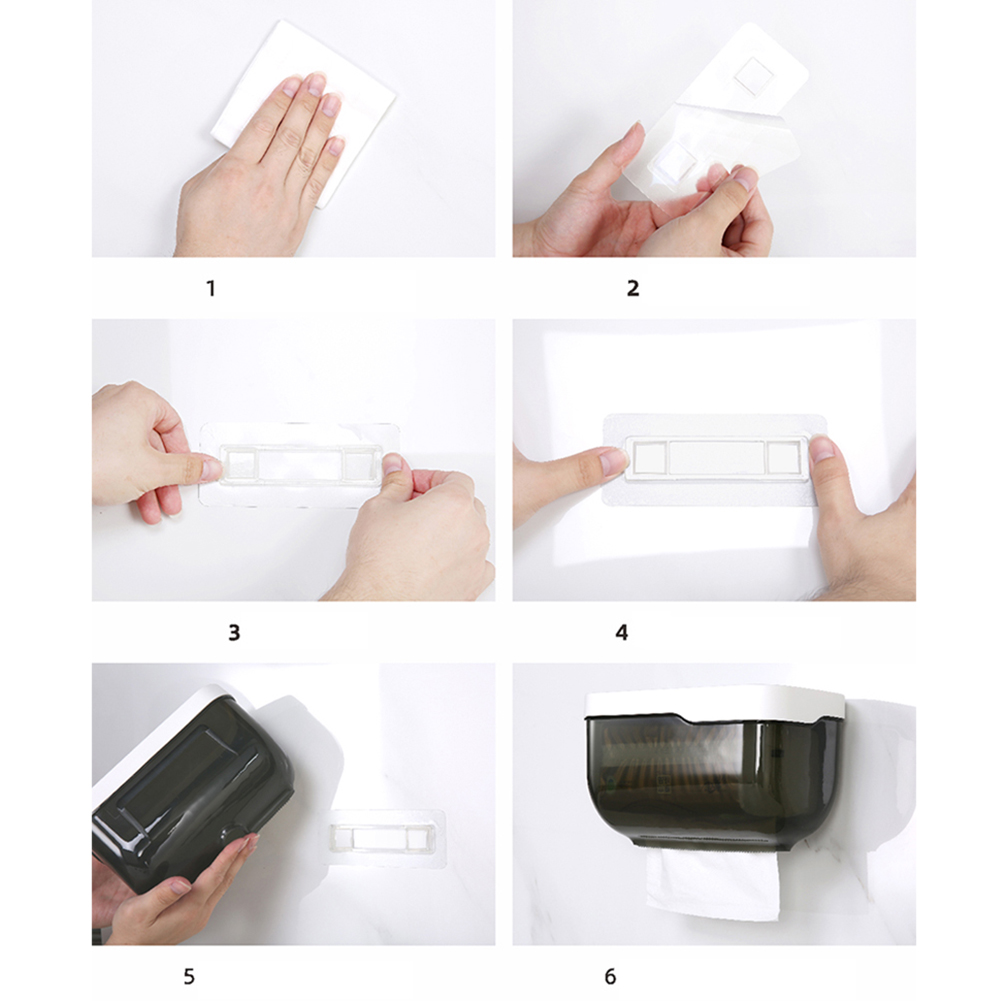 1

2

3

4

5

6