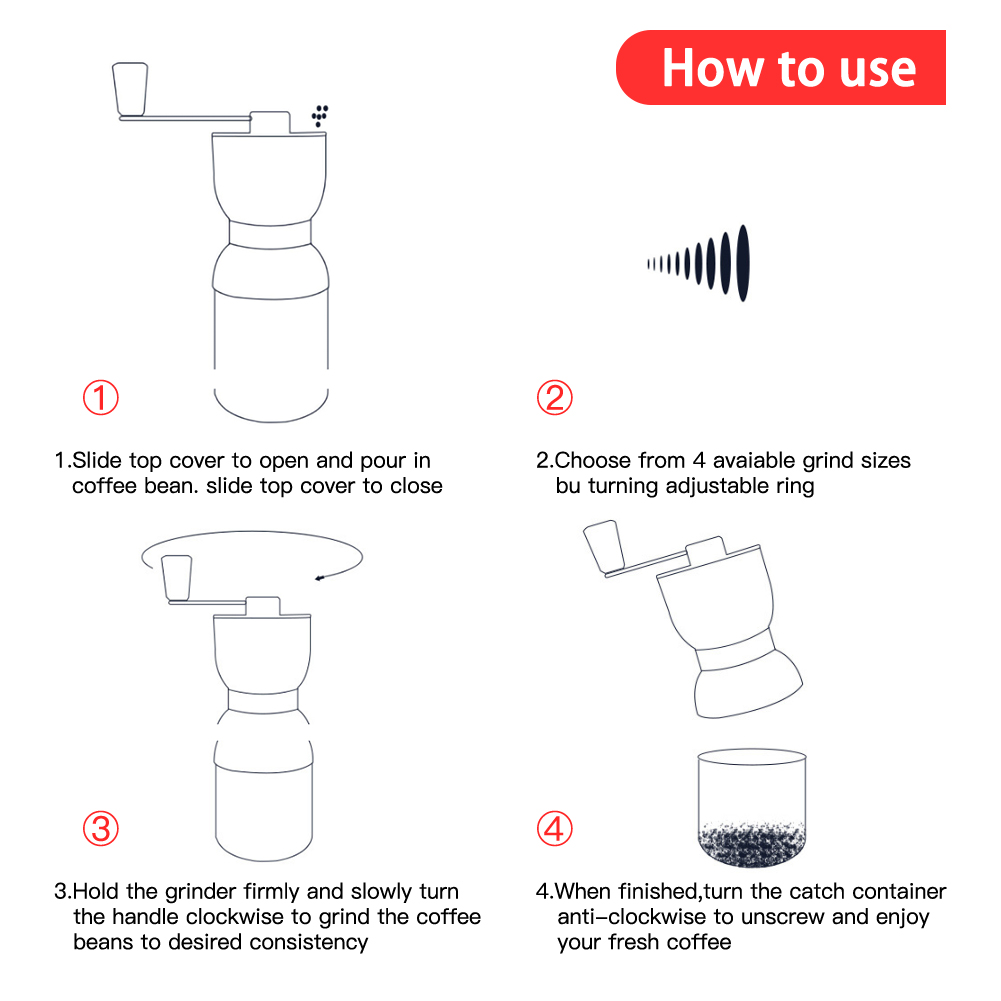 How to use

①

1.Slide top cover to open and pour in coffee bean. slide top cover to close

②

2.Choose from 4 avaiable grind sizes bu turning adjustable ring

③

3.Hold the grinder firmly and slowly turn the handle clockwise to grind the coffee beans to desired consistency

④

4.When finished,turn the catch container anti-clockwise to unscrew and enjoy your fresh coffee