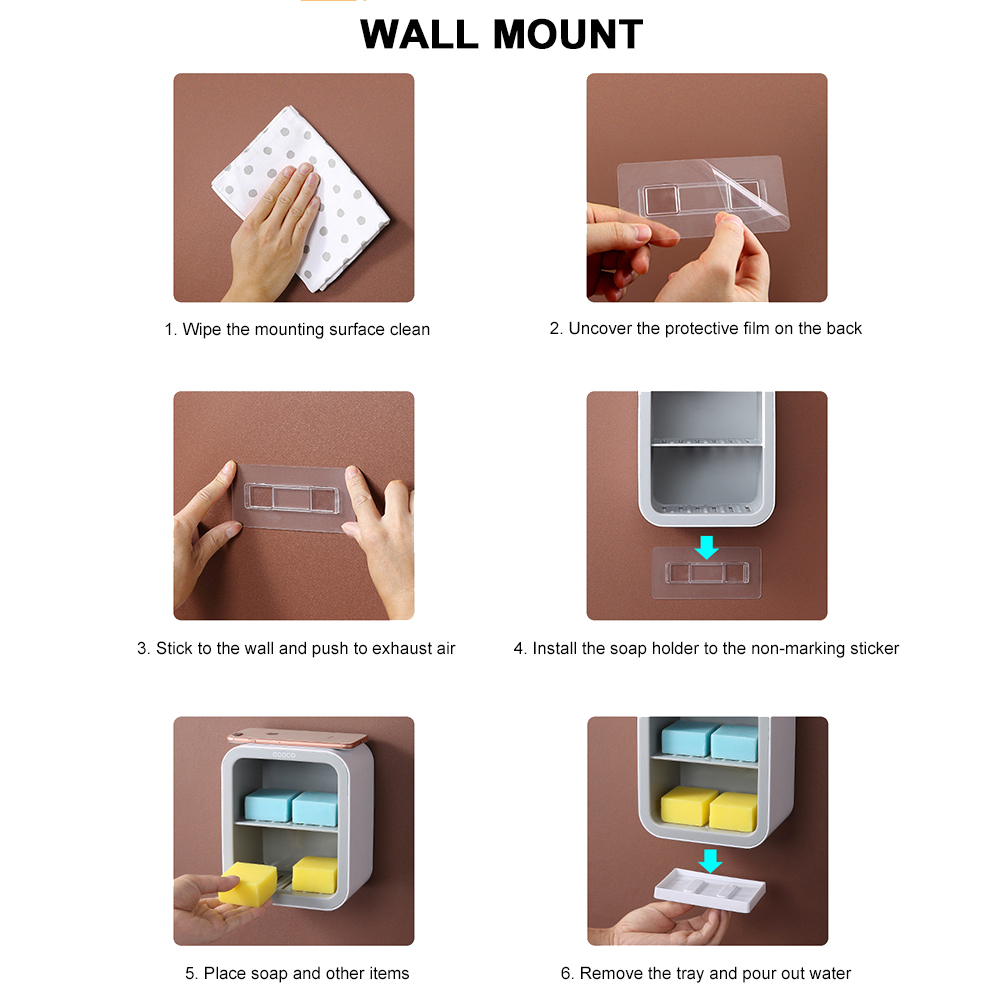 WALL MOUNT

1. Wipe the mounting surface clean

2. Uncover the protective film on the back

3. Stick to the wall and push to exhaust air

4. Install the soap holder to the non-marking sticker

5. Place soap and other items

6. Remove the tray and pour out water