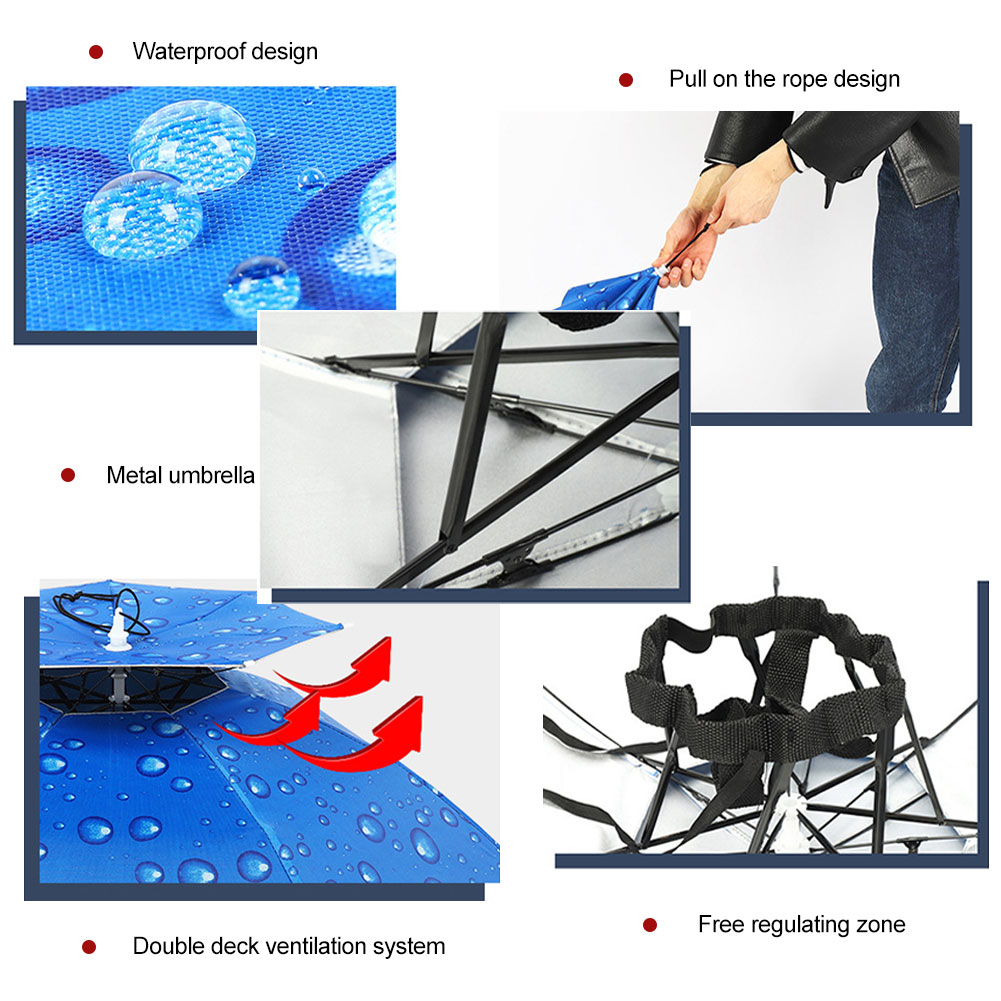 Waterproof design

Pull on the rope design

Metal umbrella

Double deck ventilation system

Free regulating zone