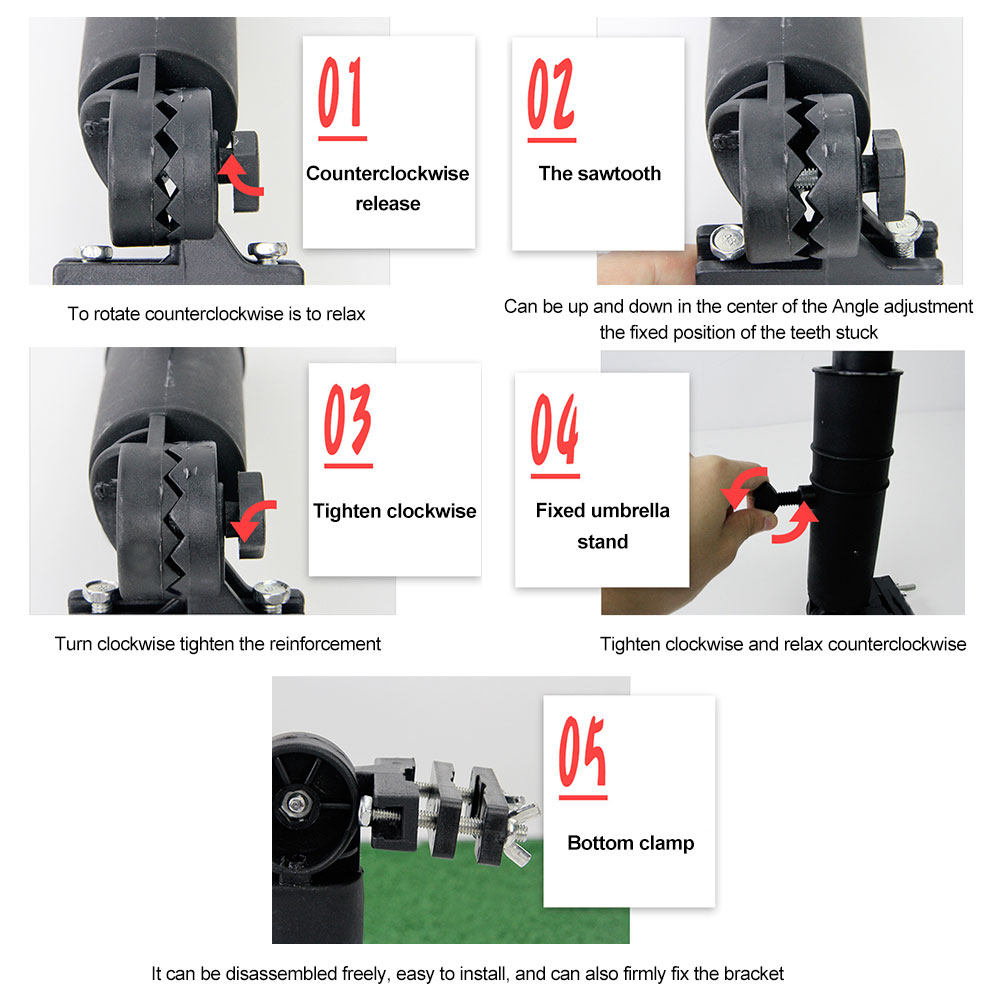 01

Counterclockwise release

To rotate counterclockwise is to relax

02

The sawtooth

Can be up and down in the center of the Angle adjustment the fixed position of the teeth stuck

03

Tighten clockwise

Turn clockwise tighten the reinforcement

04

Fixed umbrella stand

Tighten clockwise and relax counterclockwise

05

Bottom clamp

It can be disassembled freely, easy to install, and can also firmly fix the bracket