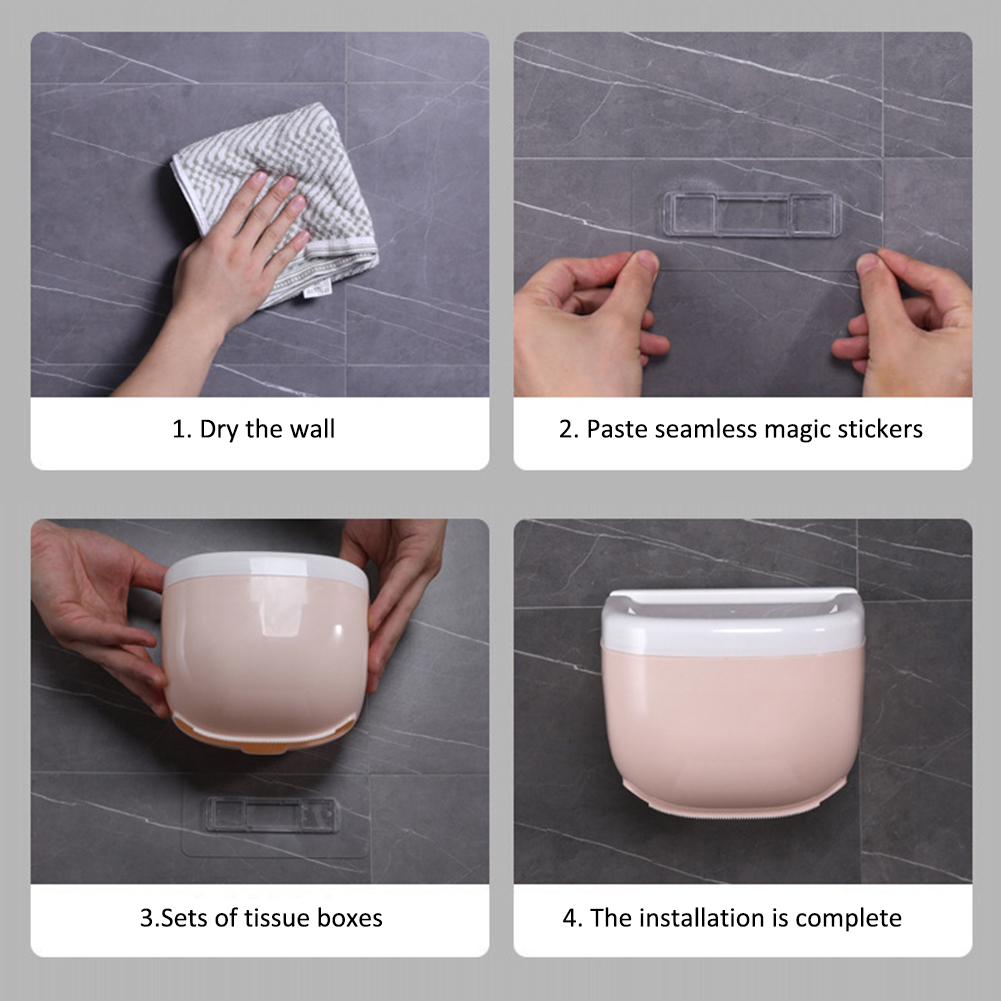 1. Dry the wall

2. Paste seamless magic stickers

3.Sets of tissue boxes

4. The installation is complete