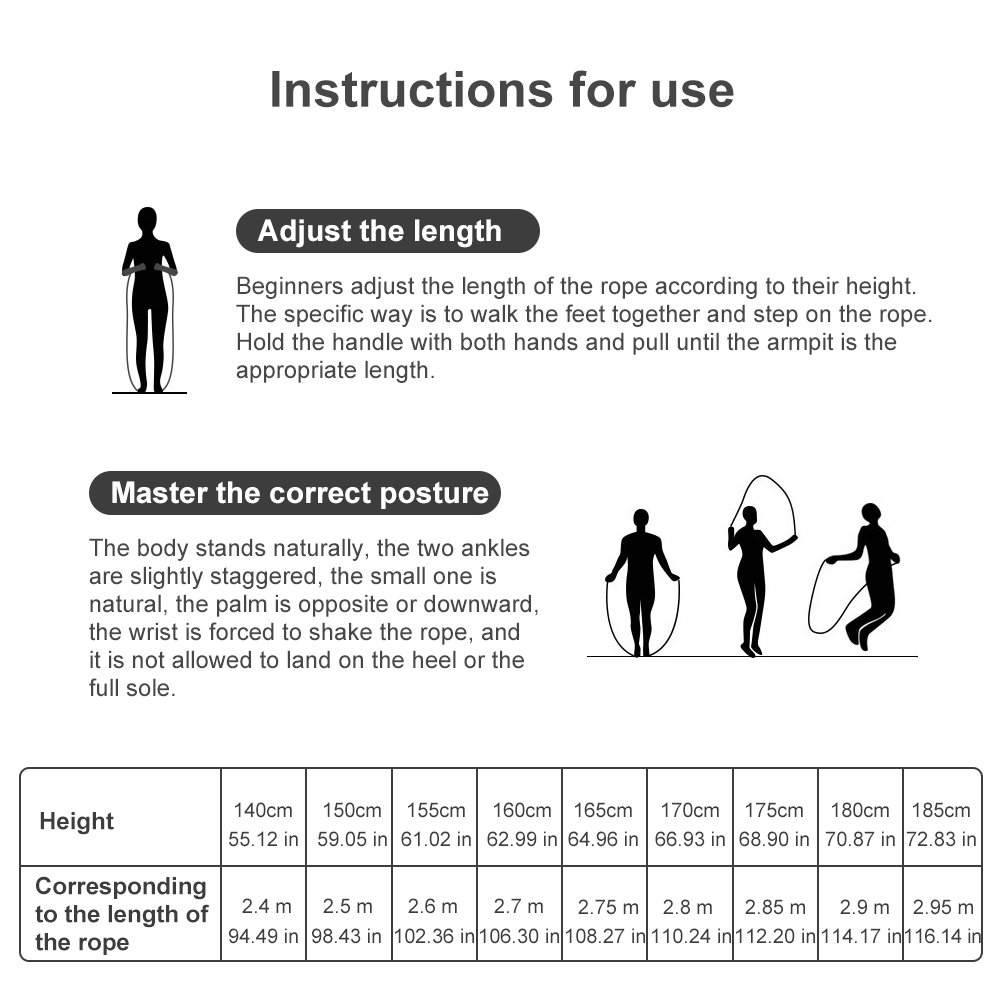 Instructions for use

Adjust the length

Beginners adjust the length of the rope according to their height. The specific way is to walk the feet together and step on the rope. Hold the handle with both hands and pull until the armpit is the appropriate length.

Master the correct posture

The body stands naturally, the two ankles are slightly staggered, the small one is natural, the palm is opposite or downward, the wrist is forced to shake the rope, and it is not allowed to land on the heel or the full sole.

| Height | 140cm 55.12 in | 150cm 59.05 in | 155cm 61.02 in | 160cm 62.99 in | 165cm 64.96 in | 170cm 66.93 in | 175cm 68.90 in | 180cm 70.87 in | 185cm 72.83 in |
|---|---|---|---|---|---|---|---|---|---|
| Corresponding to the length of the rope | 2.4 m 94.49 in | 2.5 m 98.43 in | 2.6 m 102.36 in | 2.7 m 106.30 in | 2.75 m 108.27 in | 2.8 m 110.24 in | 2.85 m 112.20 in | 2.9 m 114.17 in | 2.95 m 116.14 in |