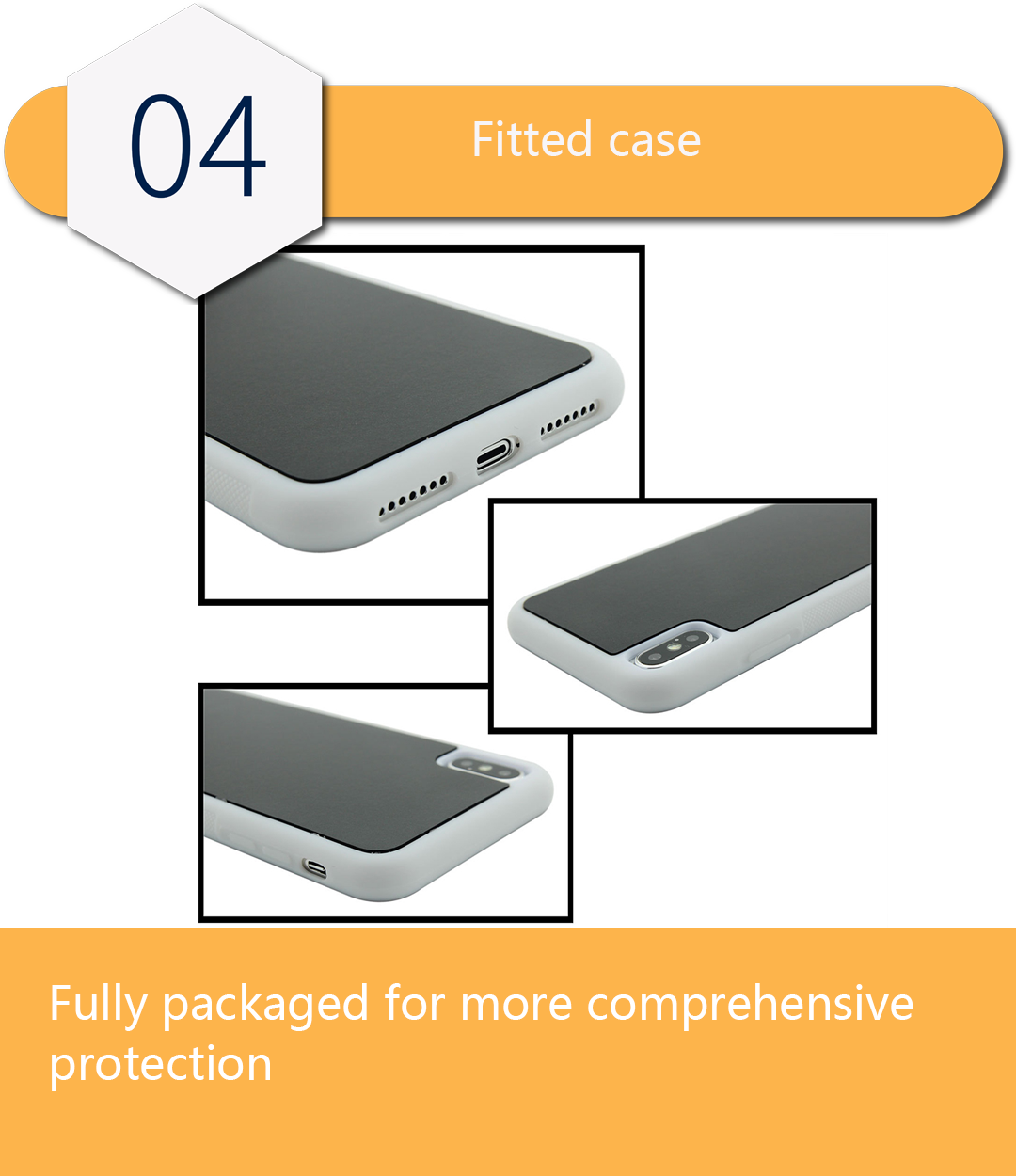 04

Fitted case

Fully packaged for more comprehensive protection