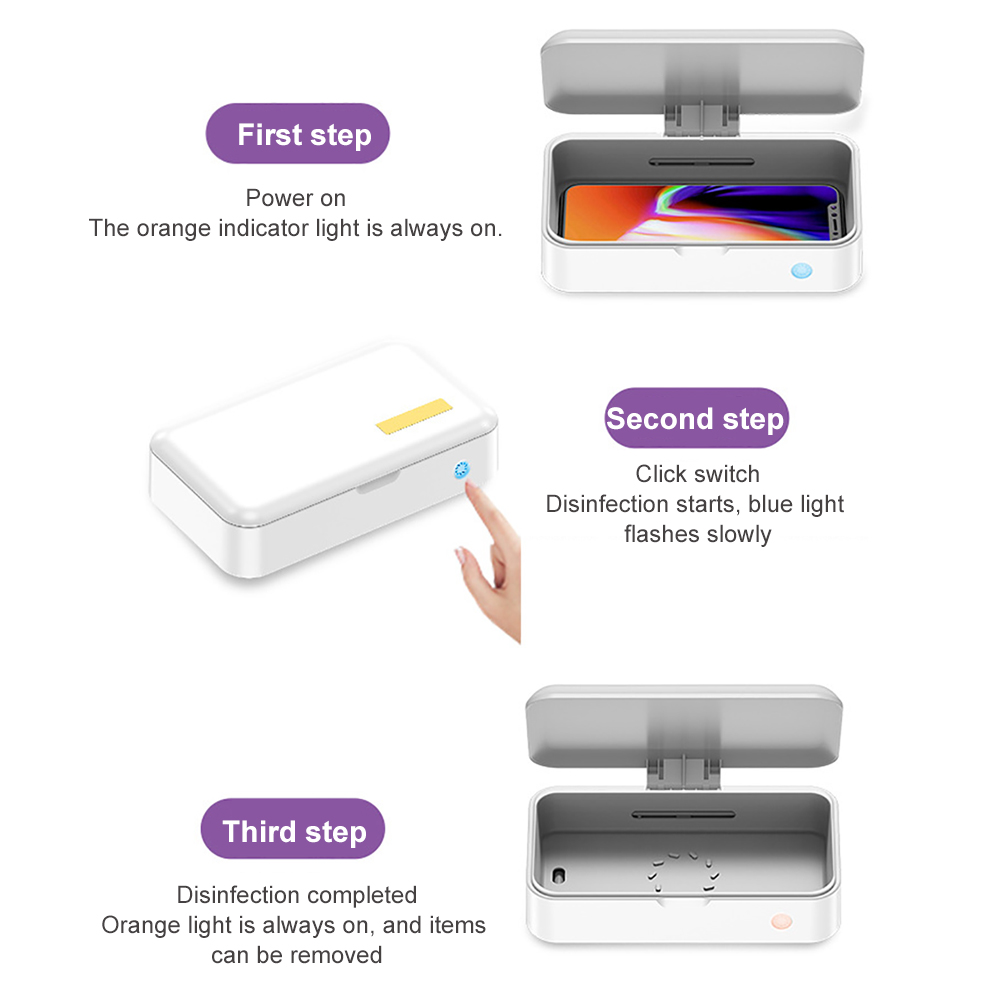 First step

Power on
The orange indicator light is always on.

Second step

Click switch
Disinfection starts, blue light flashes slowly

Third step

Disinfection completed
Orange light is always on, and items can be removed