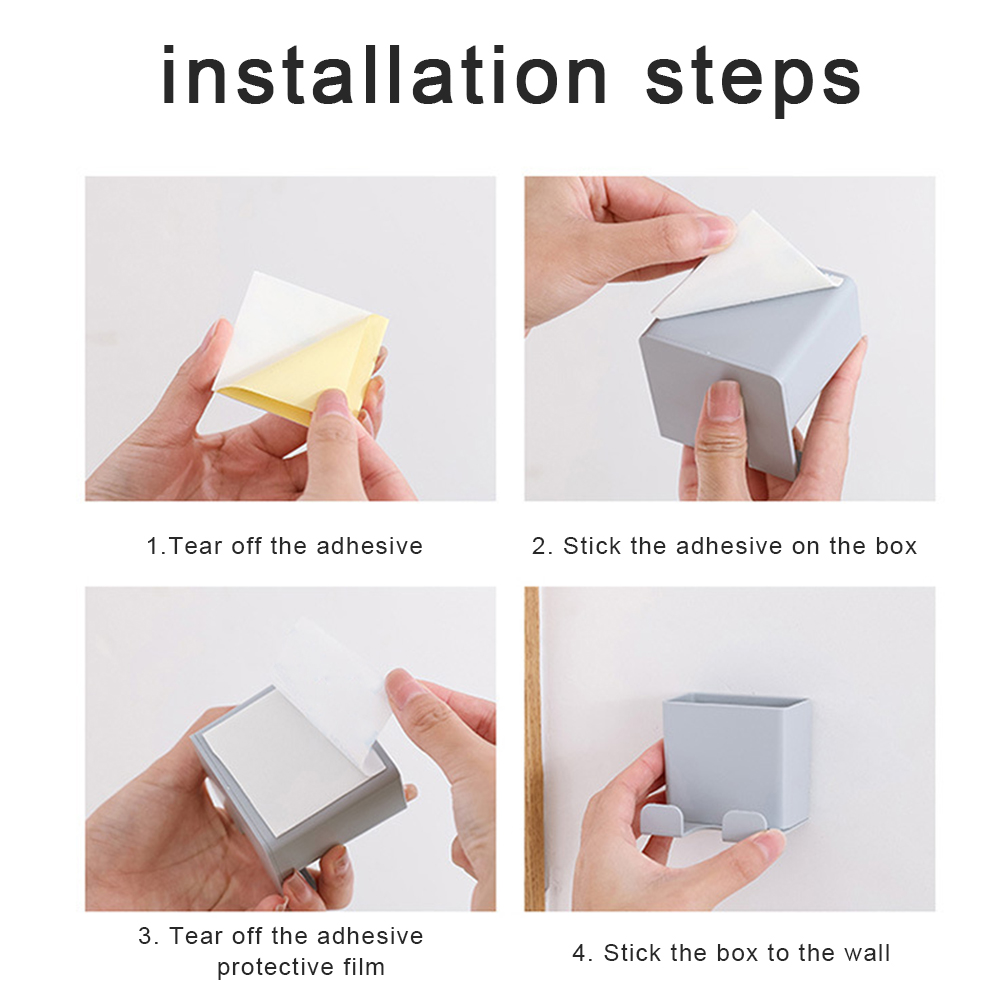 installation steps

1.Tear off the adhesive

2. Stick the adhesive on the box

3. Tear off the adhesive protective film

4. Stick the box to the wall