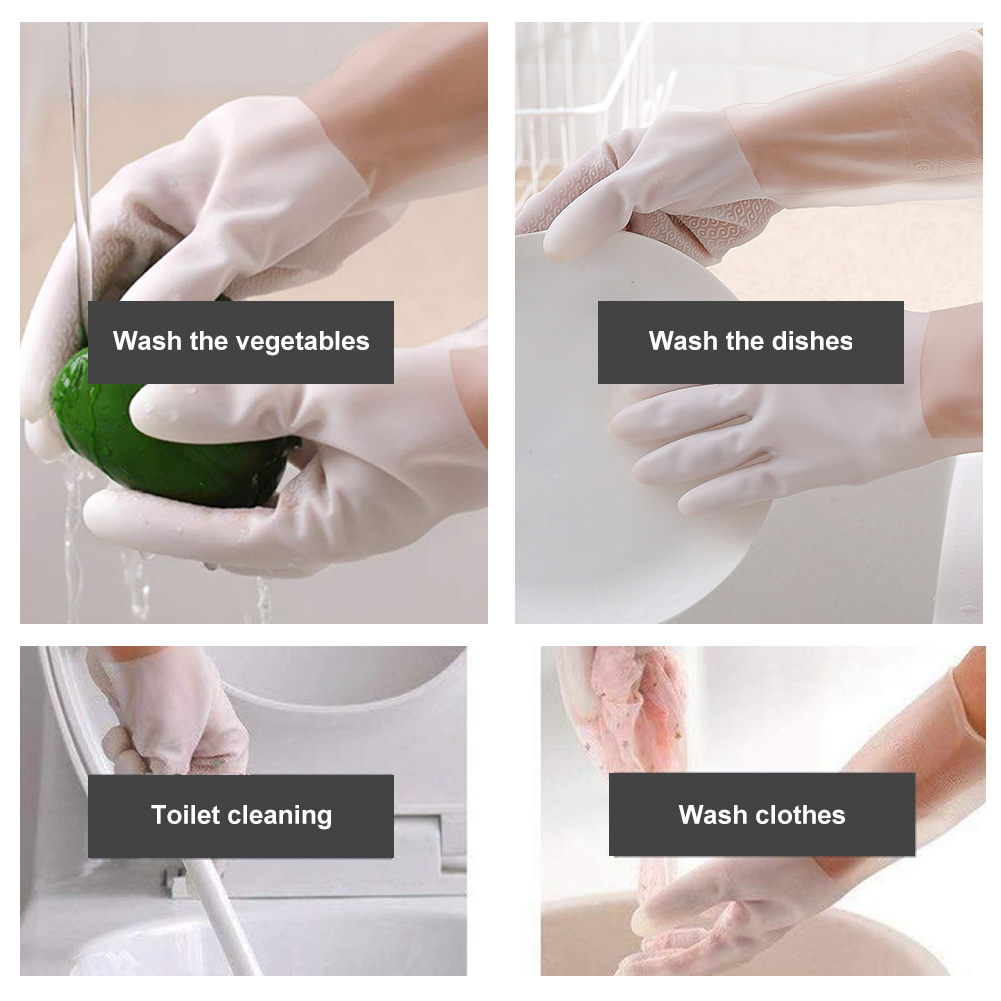 Wash the vegetables

Wash the dishes

Toilet cleaning

Wash clothes