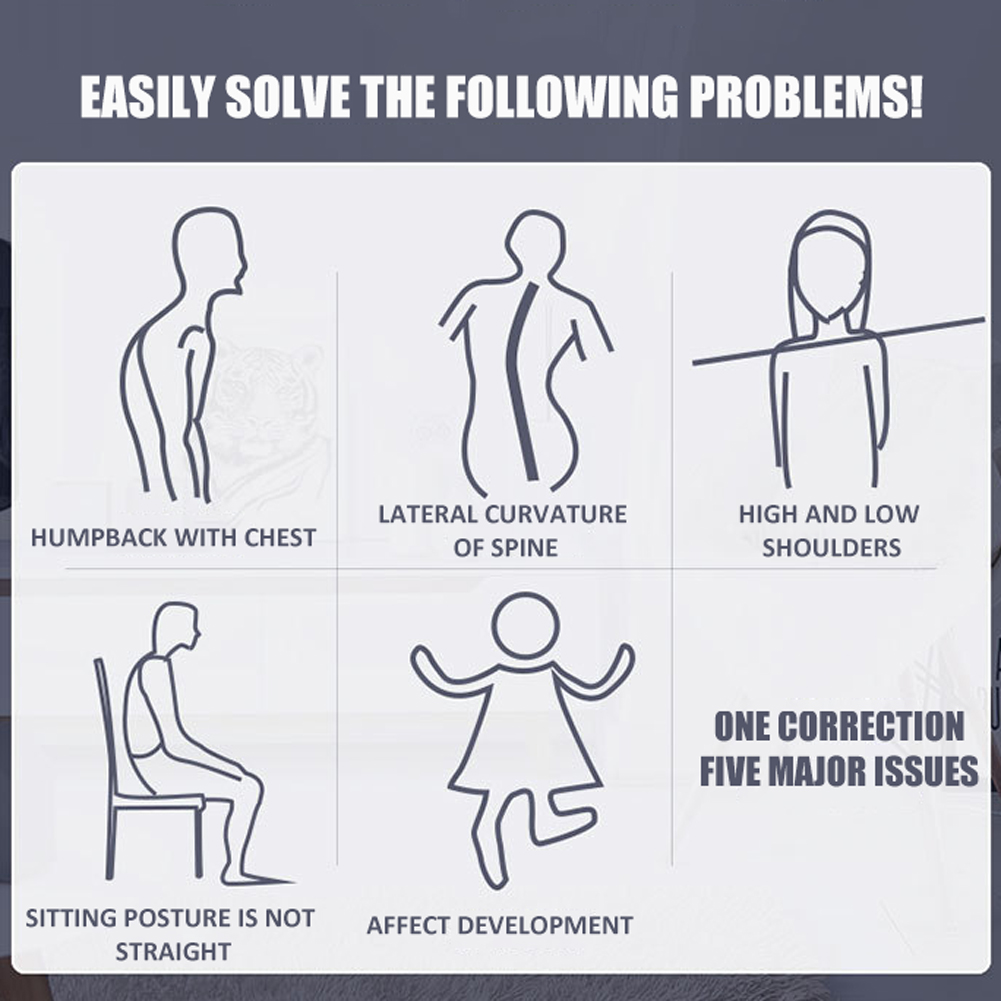 EASILY SOLVE THE FOLLOWING PROBLEMS!

HUMPBACK WITH CHEST

LATERAL CURVATURE OF SPINE

HIGH AND LOW SHOULDERS

SITTING POSTURE IS NOT STRAIGHT

AFFECT DEVELOPMENT

ONE CORRECTION FIVE MAJOR ISSUES