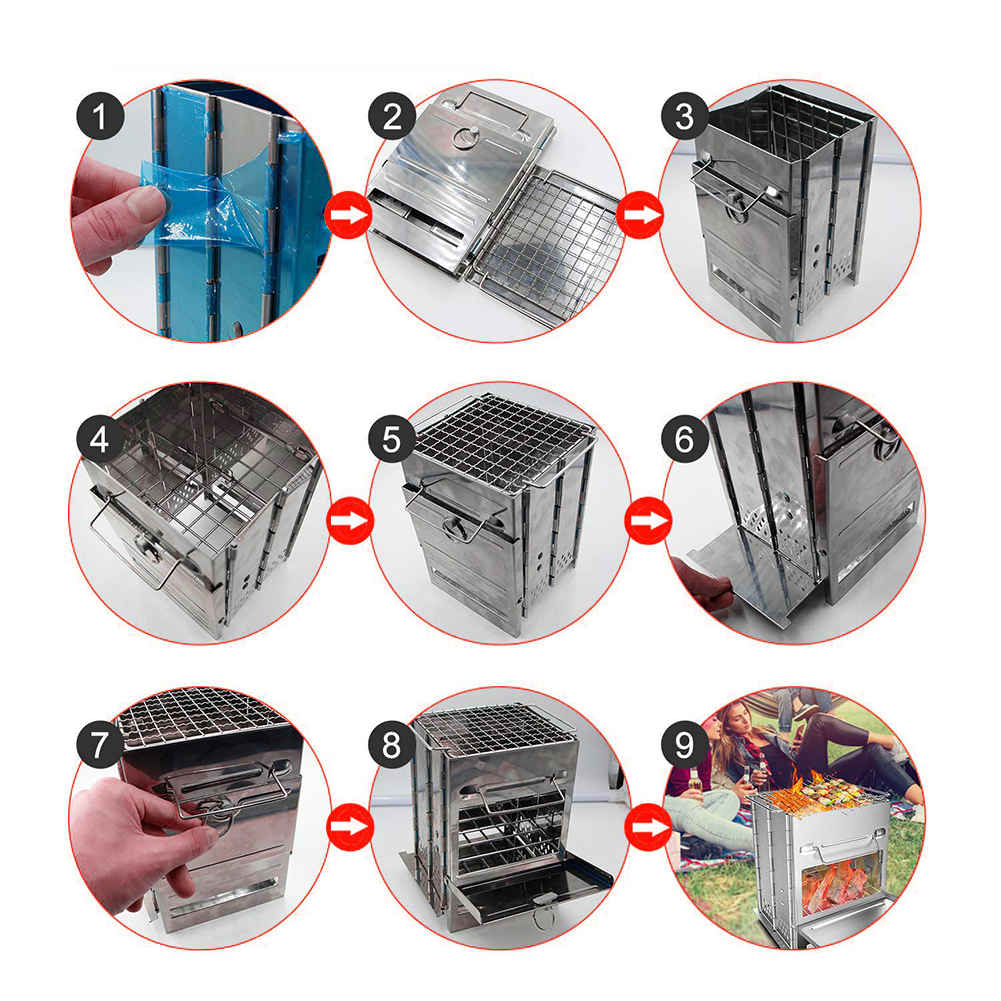 1
2
3
4
5
6
7
8
9