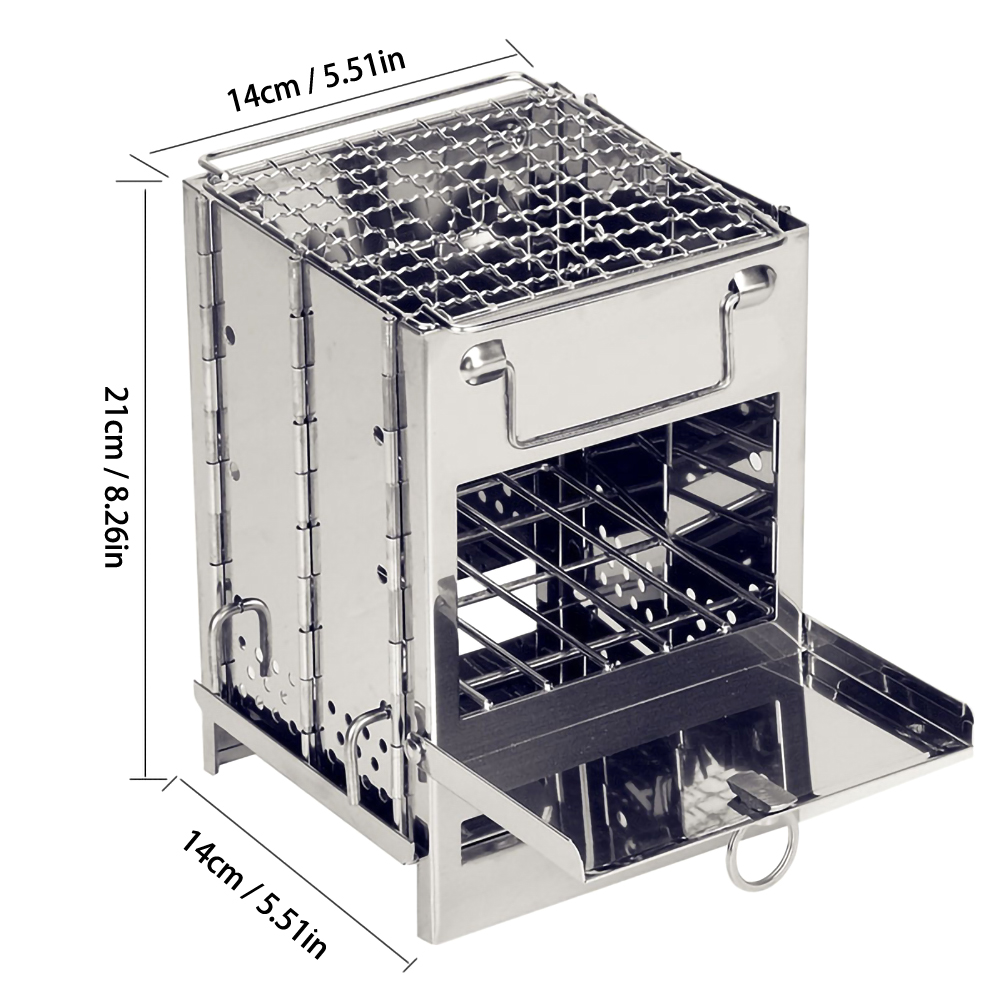 14cm / 5.51in

21cm / 8.26in

14cm / 5.51in