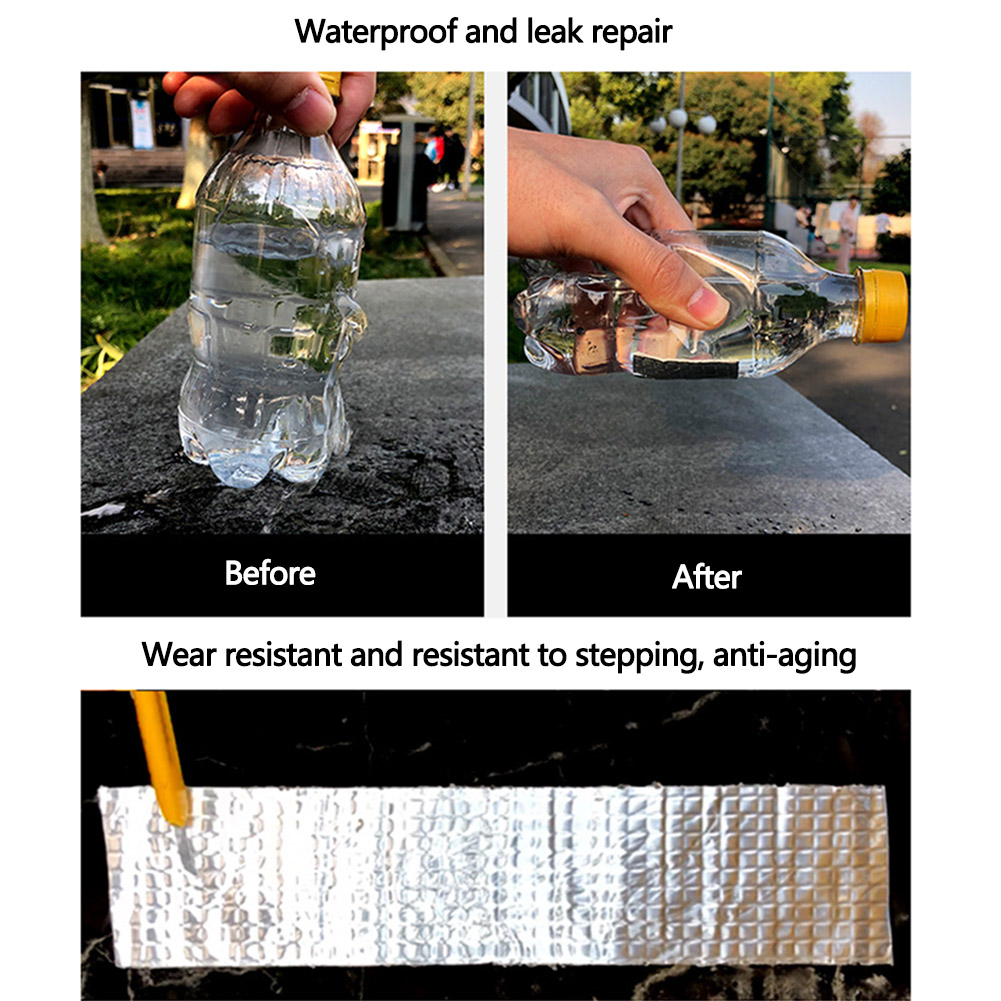 Waterproof and leak repair

Before

After

Wear resistant and resistant to stepping, anti-aging