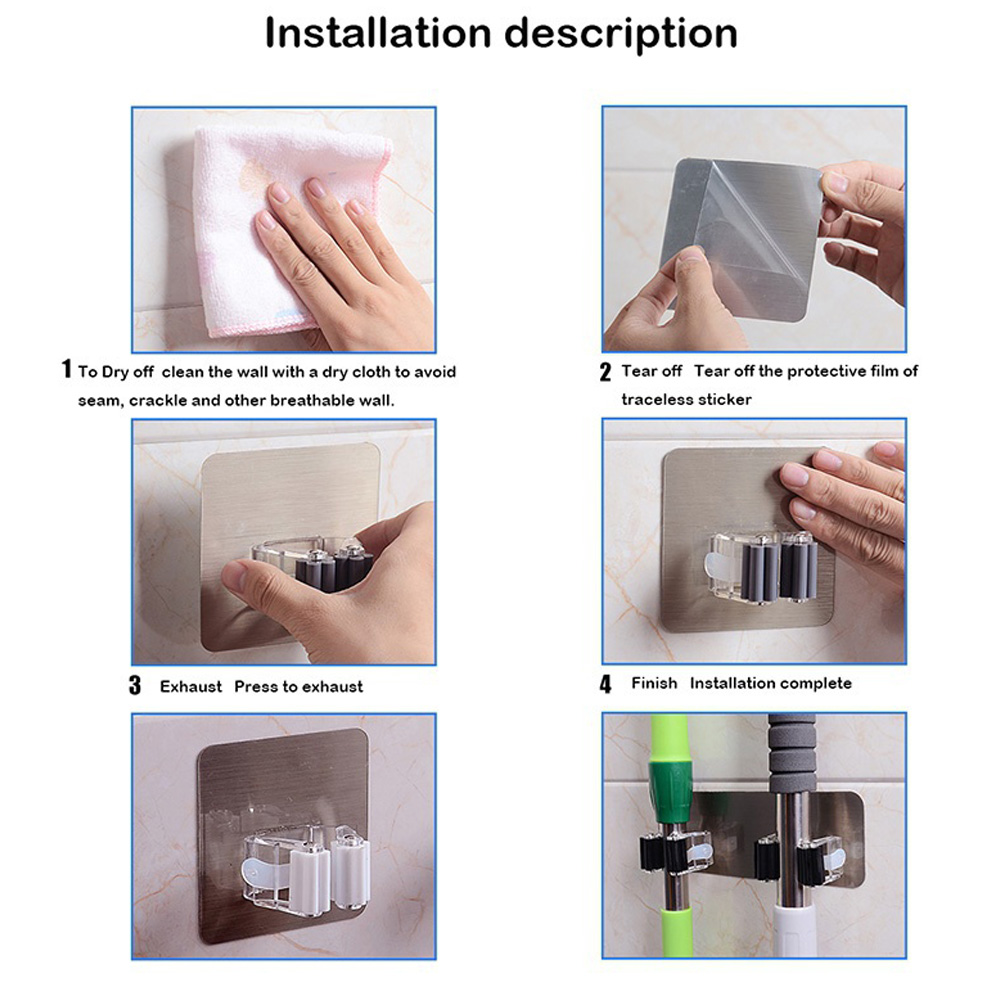 Installation description

1 To Dry off clean the wall with a dry cloth to avoid seam, crackle and other breathable wall.

2 Tear off Tear off the protective film of traceless sticker

3 Exhaust Press to exhaust

4 Finish Installation complete